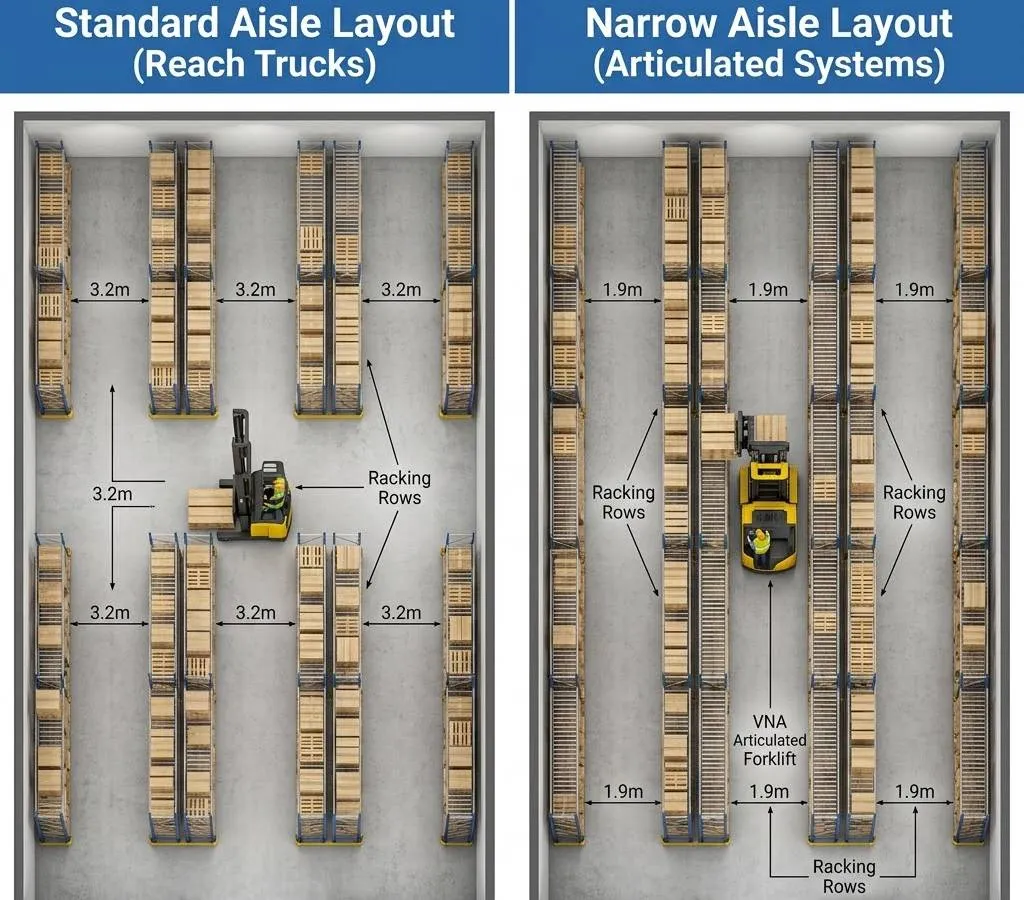 Standard Aisle Layout
(Reach Trucks)

3.2m
3.2m
3.2m

3.2m

Racking Rows

3.2m
3.2m
3.2m

Narrow Aisle Layout
(Articulated Systems)

1.9m
1.9m
1.9m

Racking Rows

Racking Rows

VNA Articulated Forklift

1.9m
1.9m
1.9m

Racking Rows